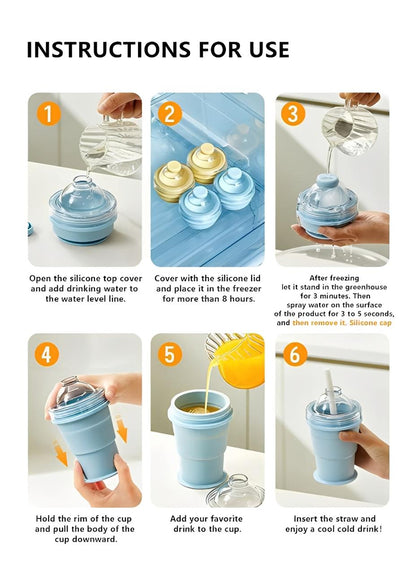 INSTRUCTIONS FOR USE

1

Open the silicone top cover and add drinking water to the water level line.

2

Cover with the silicone lid and place it in the freezer for more than 8 hours.

3

After freezing let it stand in the greenhouse for 3 minutes. Then spray water on the surface of the product for 3 to 5 seconds, and then remove it. Silicone cap

4

Hold the rim of the cup and pull the body of the cup downward.

5

Add your favorite drink to the cup.

6

Insert the straw and enjoy a cool cold drink!