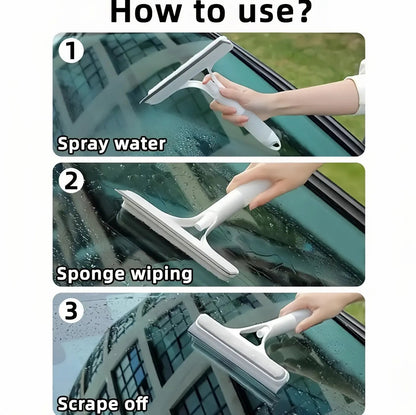 How to use?

1
Spray water

2
Sponge wiping

3
Scrape off